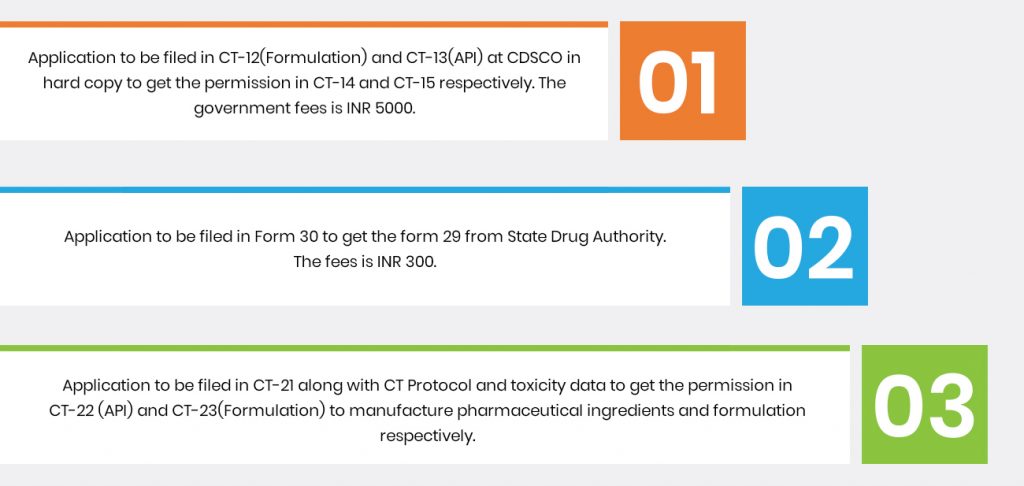 Application to be filed in CT-12(Formulation) and CT-13(API) at CDSCO in hard copy to get the permission in CT-14 and CT-15 respectively. The government fees is INR 5000.

01

Application to be filed in Form 30 to get the form 29 from State Drug Authority. The fees is INR 300.

02

Application to be filed in CT-21 along with CT Protocol and toxicity data to get the permission in CT-22 (API) and CT-23(Formulation) to manufacture pharmaceutical ingredients and formulation respectively.

03